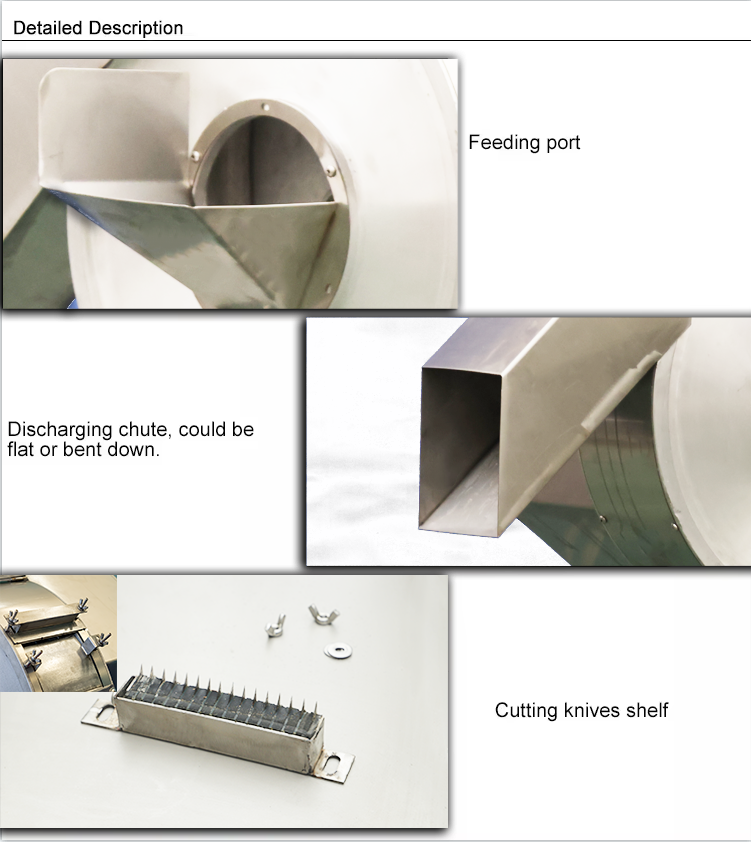 Detailed Description

Feeding port

Discharging chute, could be flat or bent down.

Cutting knives shelf