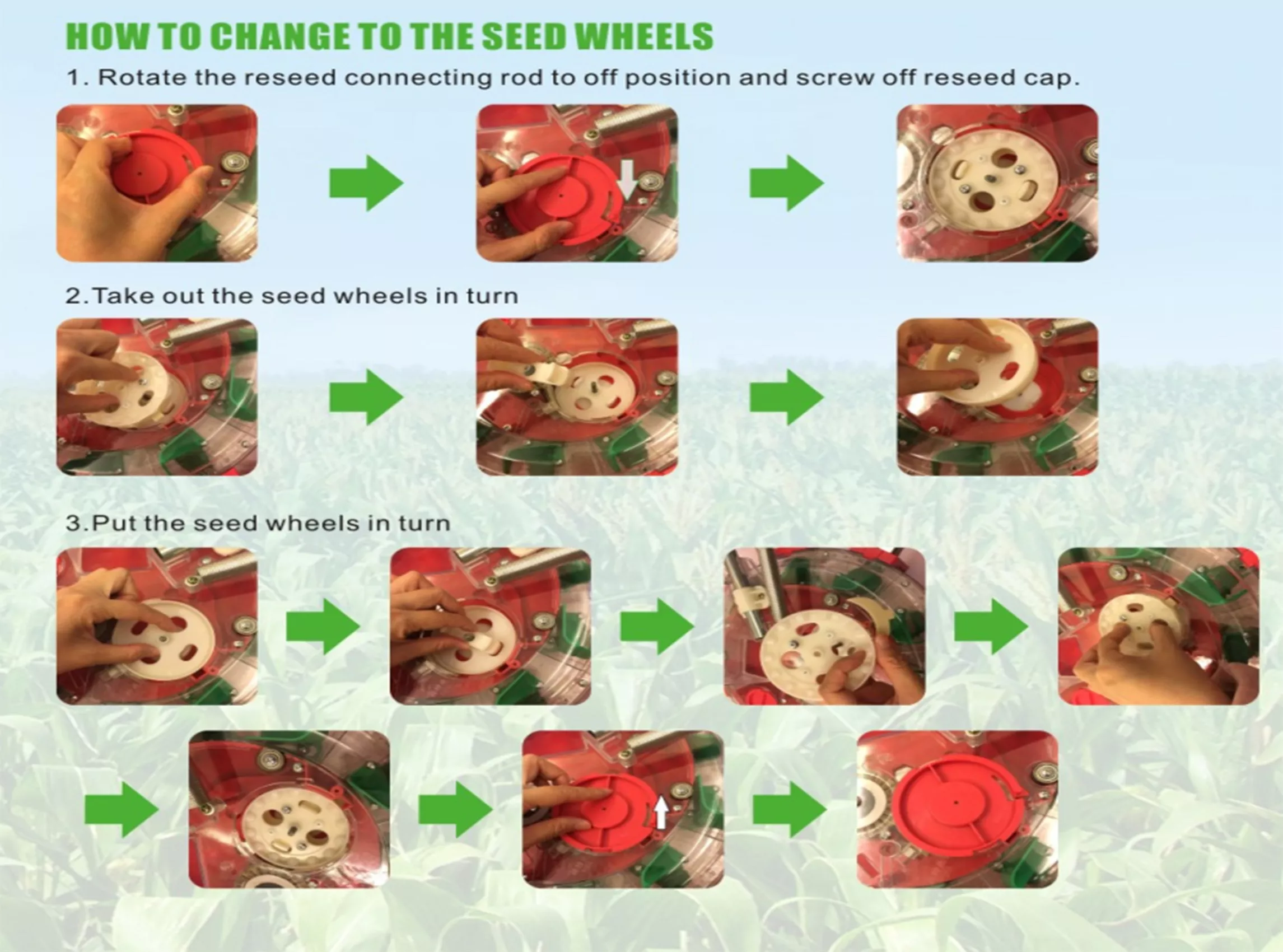 HOW TO CHANGE TO THE SEED WHEELS

1. Rotate the reseed connecting rod to off position and screw off reseed cap.

2.Take out the seed wheels in turn

3.Put the seed wheels in turn