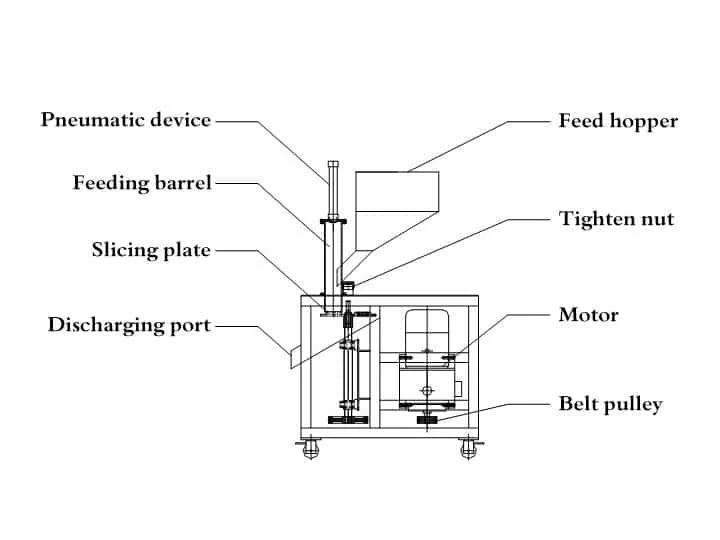 Pneumatic device
Feeding barrel
Slicing plate
Discharging port
Feed hopper
Tighten nut
Motor
Belt pulley