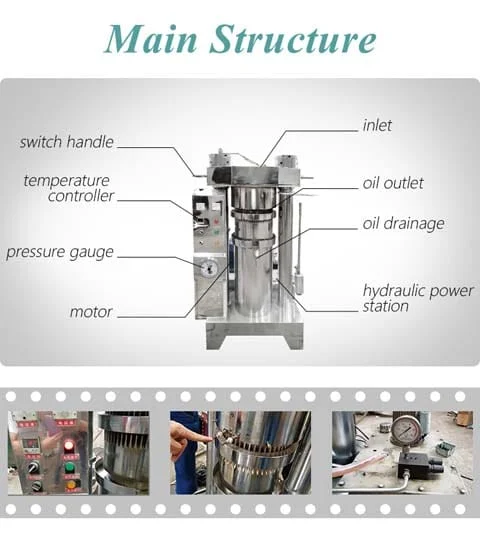 Main Structure

switch handle

temperature controller

pressure gauge

motor

inlet

oil outlet

oil drainage

hydraulic power station