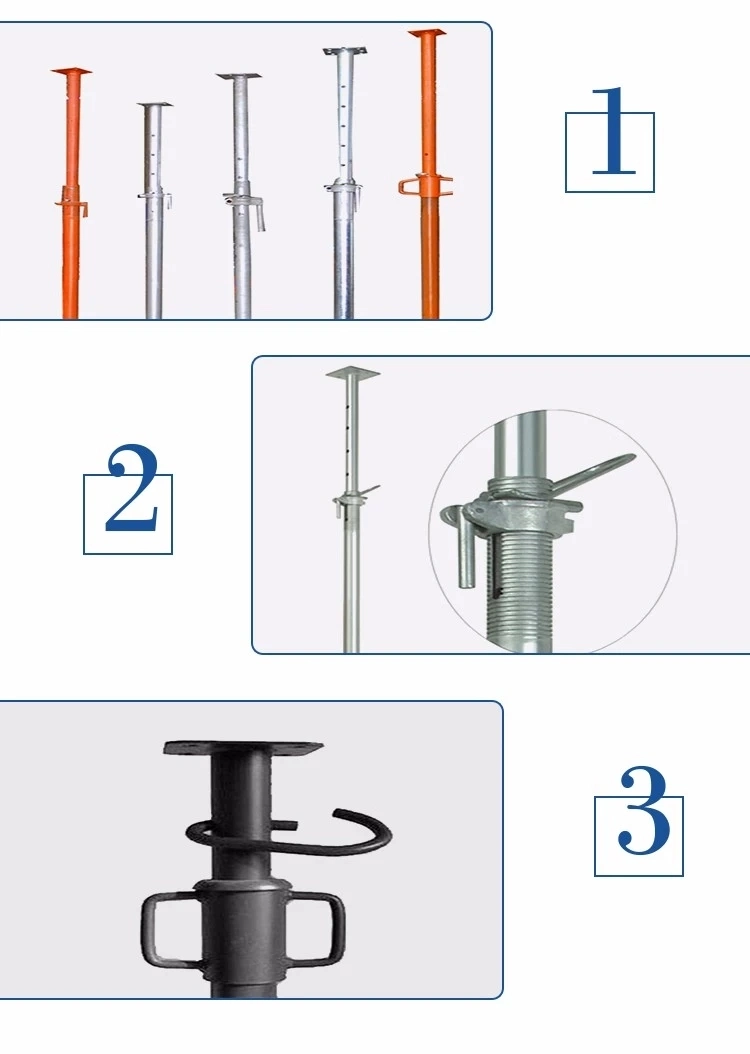 1

2

3