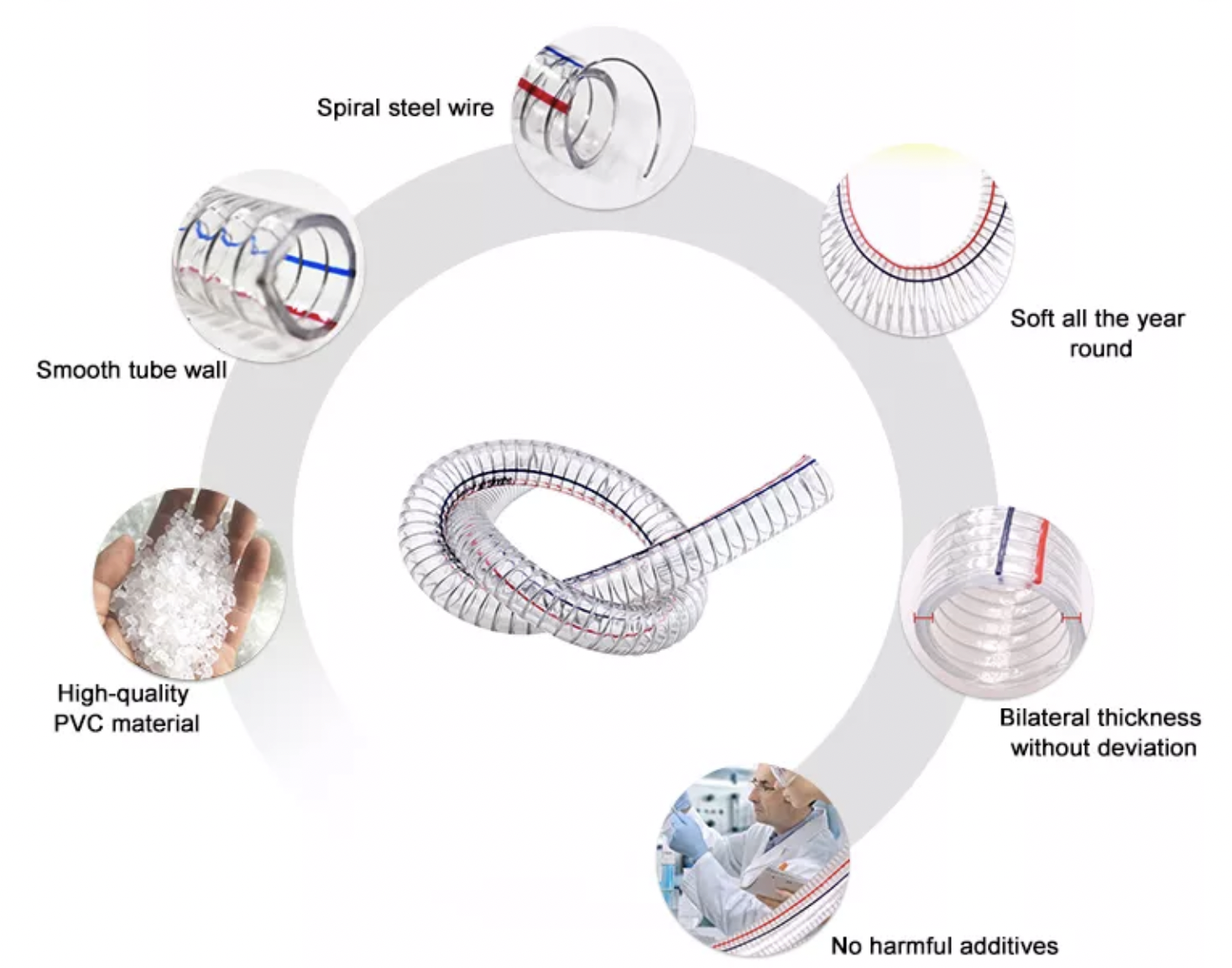 Spiral steel wire

Smooth tube wall

Soft all the year round

High-quality PVC material

Bilateral thickness without deviation

No harmful additives